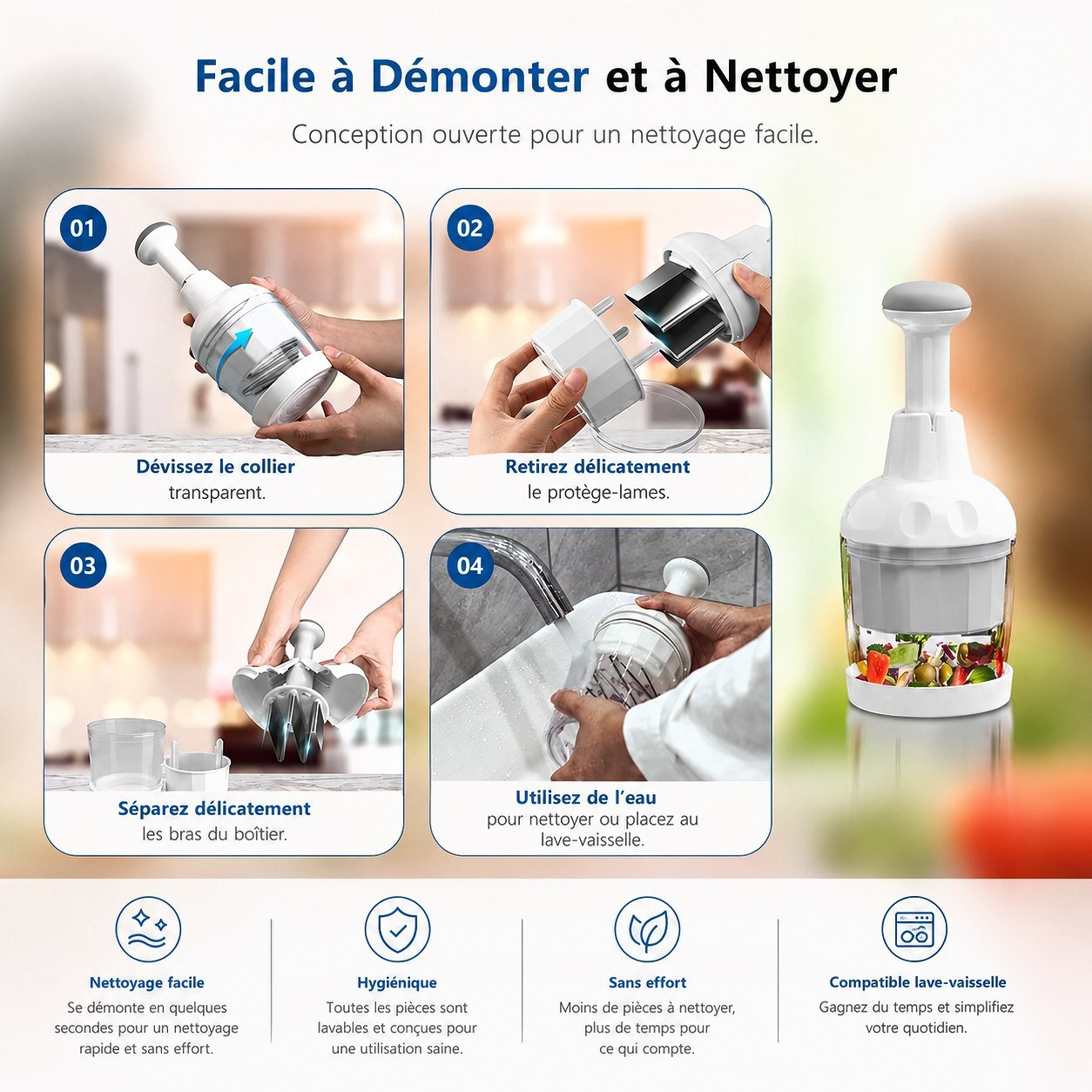 Facile à Démonter et à Nettoyer

Conception ouverte pour un nettoyage facile.

01

Dévissez le collier transparent.

02

Retirez délicatement le protège-lames.

03

Séparez délicatement les bras du boîtier.

04

Utilisez de l'eau pour nettoyer ou placez au lave-vaisselle.

Nettoyage facile

Se démonte en quelques secondes pour un nettoyage rapide et sans effort.

Hygiénique

Toutes les pièces sont lavables et conçues pour une utilisation saine.

Sans effort

Moins de pièces à nettoyer, plus de temps pour ce qui compte.

Compatible lave-vaisselle

Gagnez du temps et simplifiez votre quotidien.